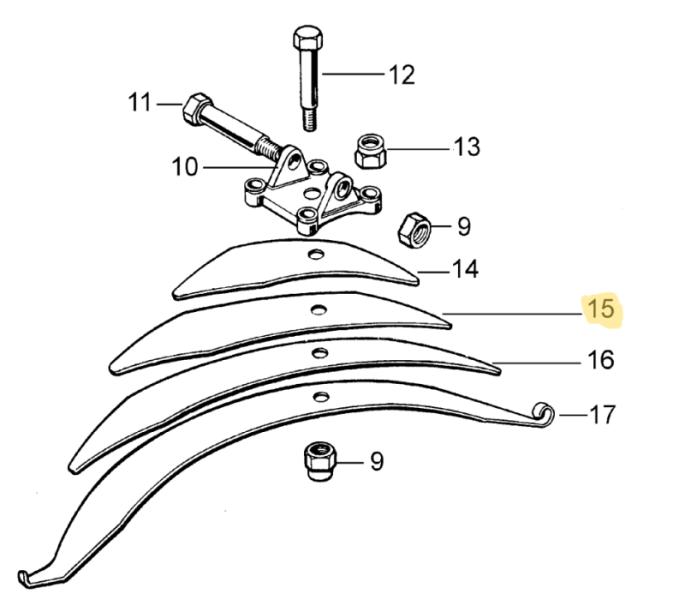 12
11
13
10
9
14
15
16
17
9