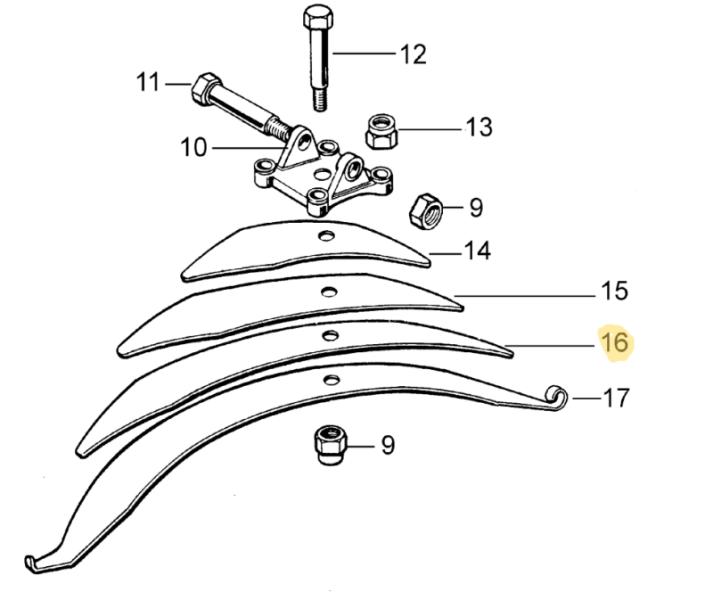 12
11
13
10
9
14
15
16
17
9