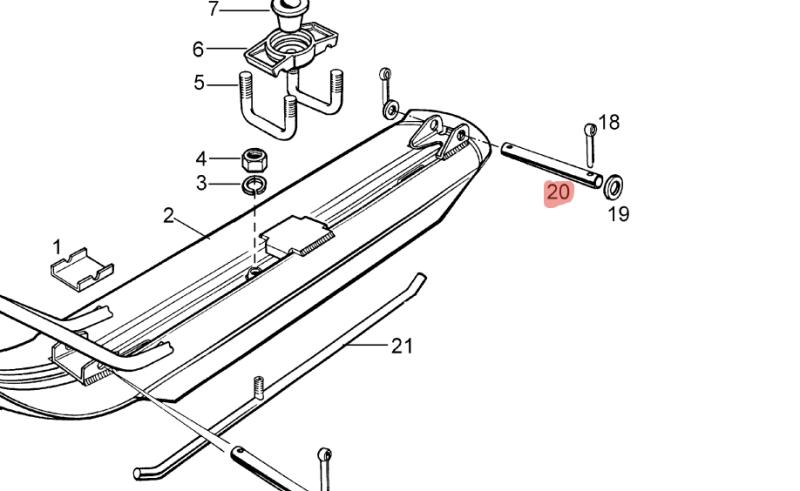 7
6
5
4
3
2
1
18
20
19
21