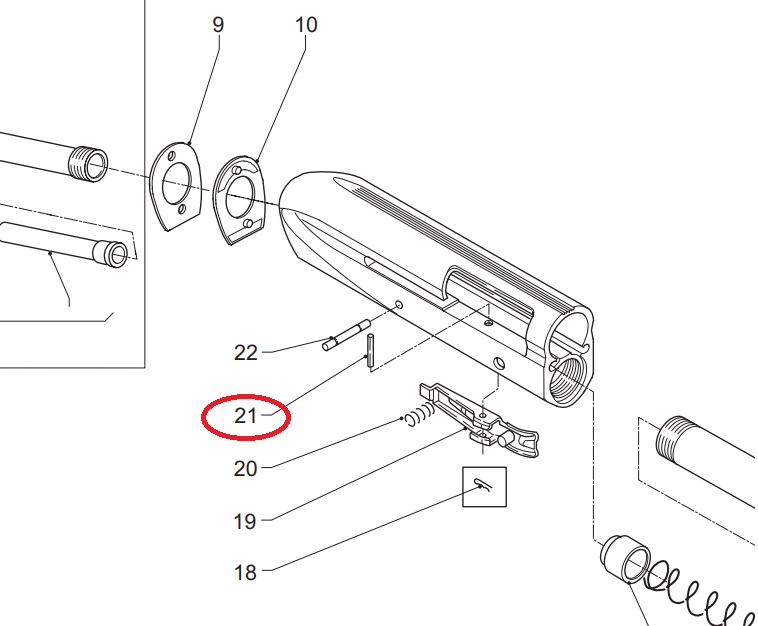 9
10
22
21
20
19
18