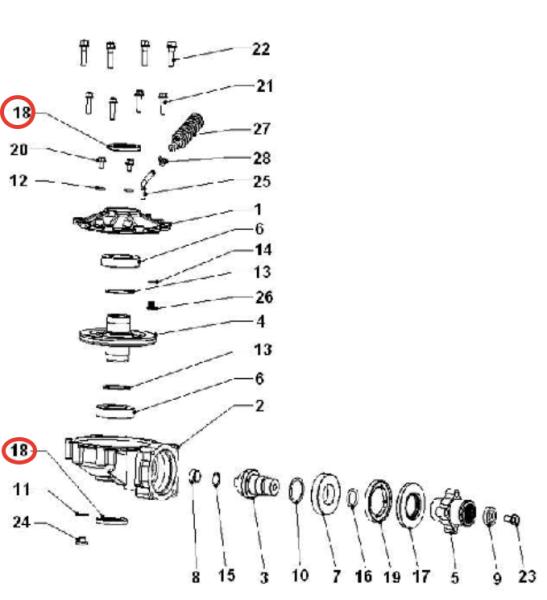 22
21
18
27
20
28
12
25
1
6
14
13
26
4
13
6
2
18
11
24
8
15
3
10
7
16
19
17
5
9
23